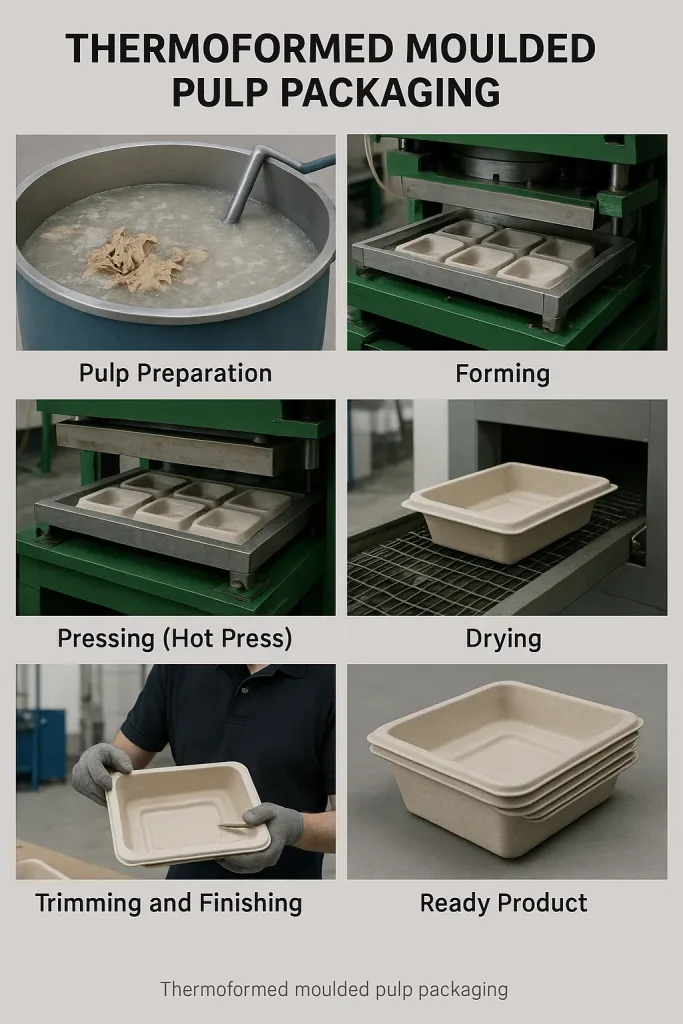 THERMOFORMED MOULDED PULP PACKAGING

Pulp Preparation

Forming

Pressing (Hot Press)

Drying

Trimming and Finishing

Ready Product

Thermoformed moulded pulp packaging